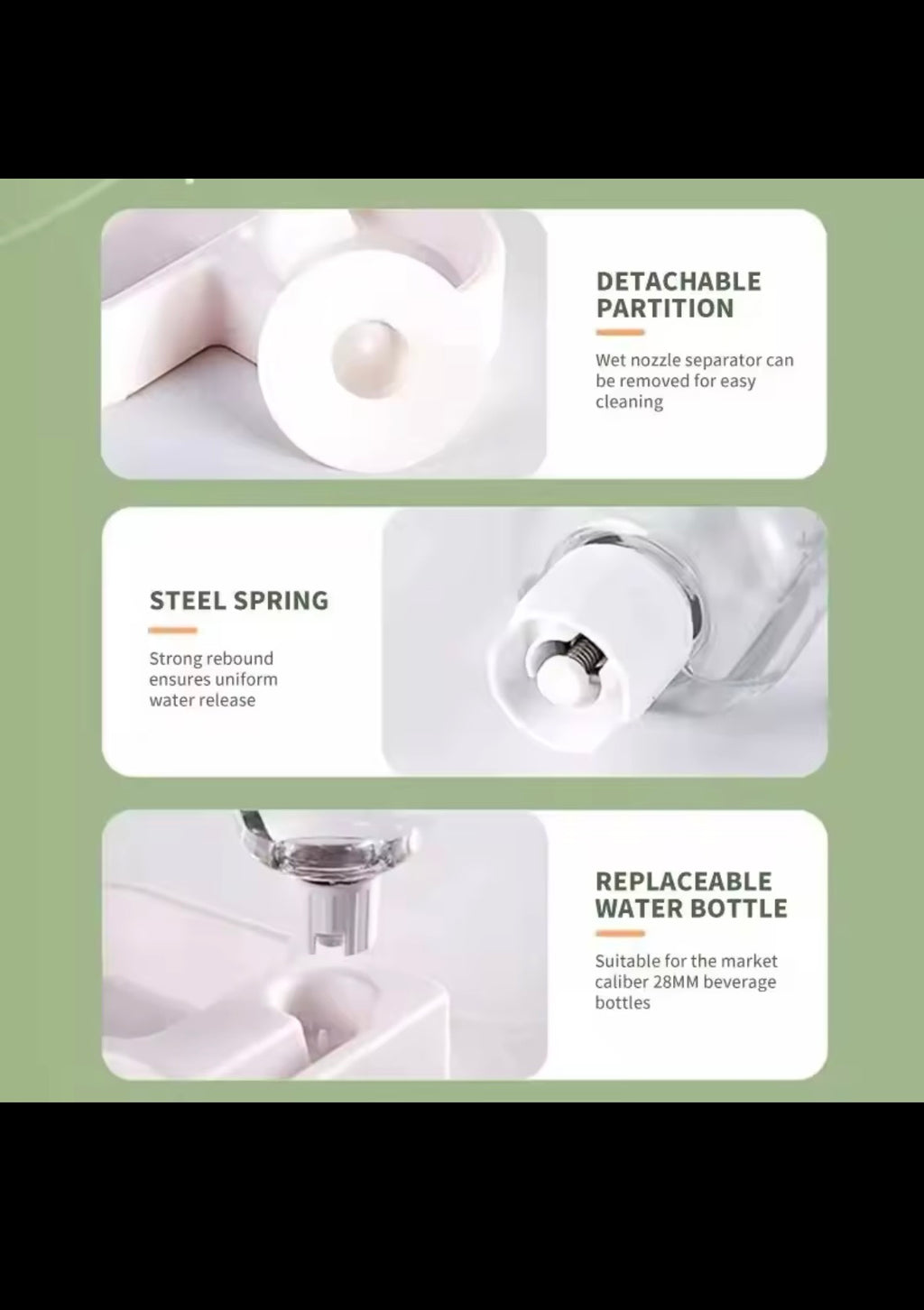 DETACHABLE PARTITION

Wet nozzle separator can be removed for easy cleaning

STEEL SPRING

Strong rebound ensures uniform water release

REPLACEABLE WATER BOTTLE

Suitable for the market caliber 28MM beverage bottles