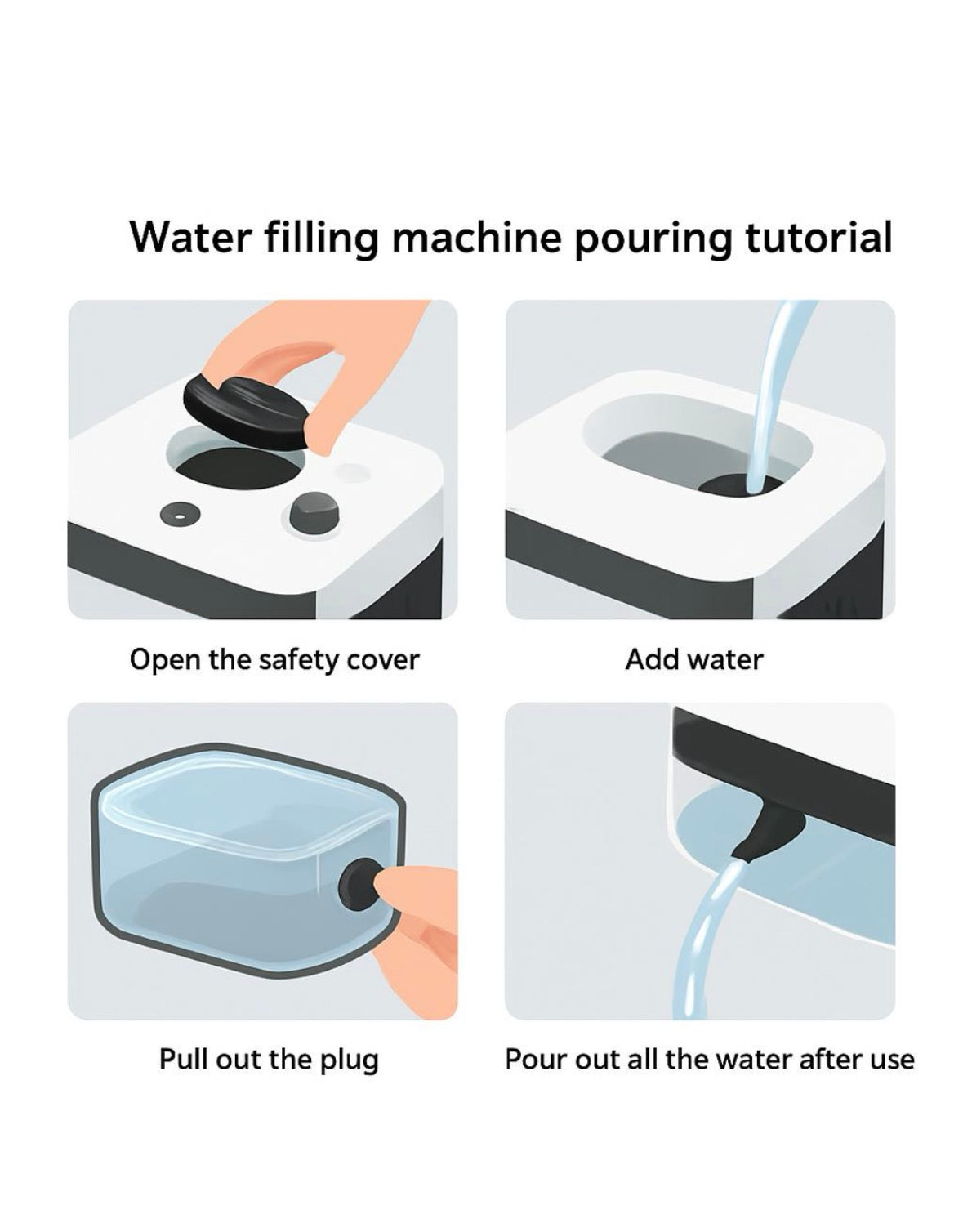 Water filling machine pouring tutorial

Open the safety cover

Add water

Pull out the plug

Pour out all the water after use