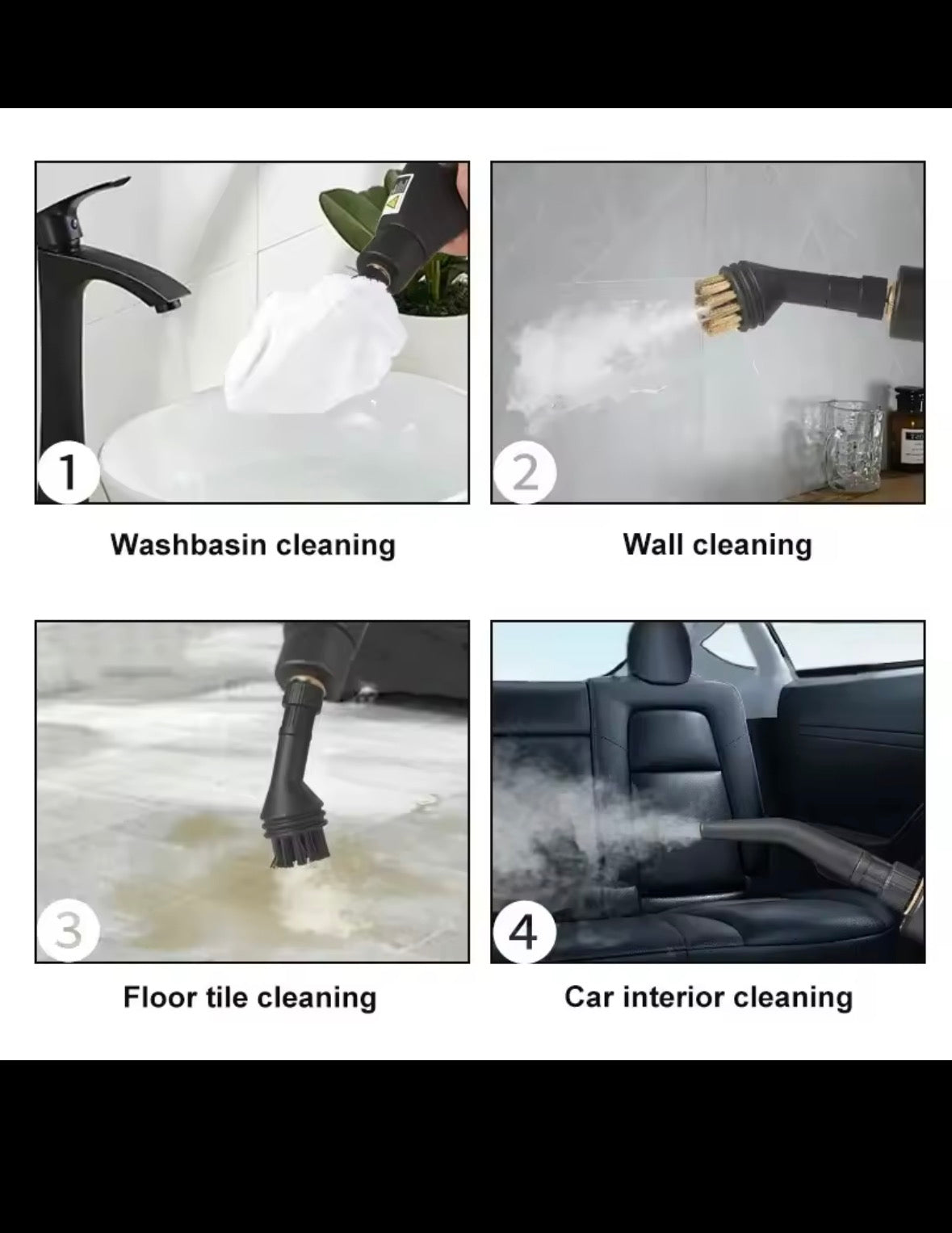 1

Washbasin cleaning

2

Wall cleaning

3

Floor tile cleaning

4

Car interior cleaning