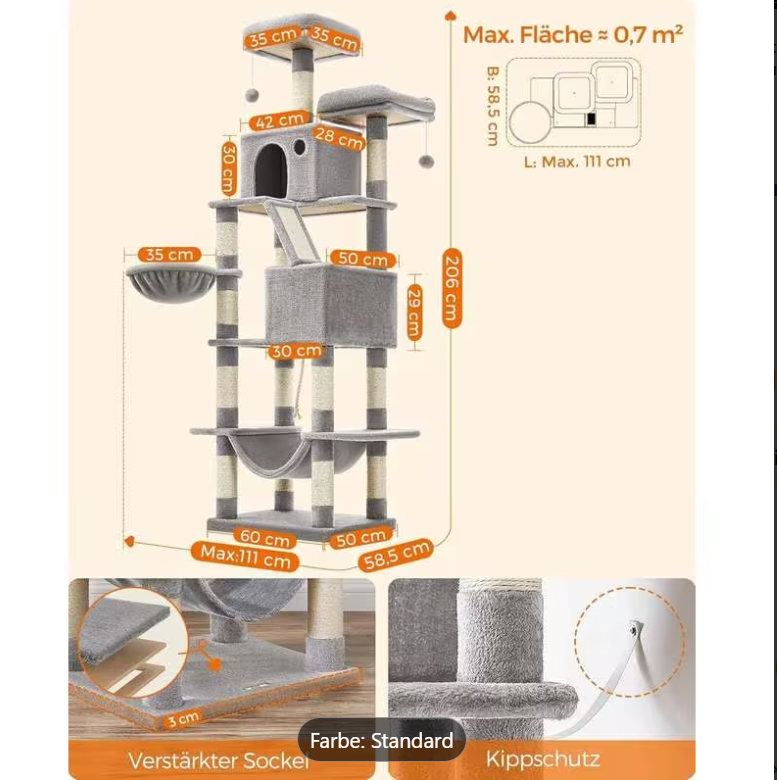 35 cm 35 cm

Max. Fläche ≈ 0,7 m²

B: 58,5 cm

L: Max. 111 cm

42 cm

28 cm

30 cm

35 cm

50 cm

29 cm

206 cm

30 cm

60 cm

50 cm

Max:111 cm

58,5 cm

3 cm

Verstärkter Sockel

Farbe: Standard

Kippschutz